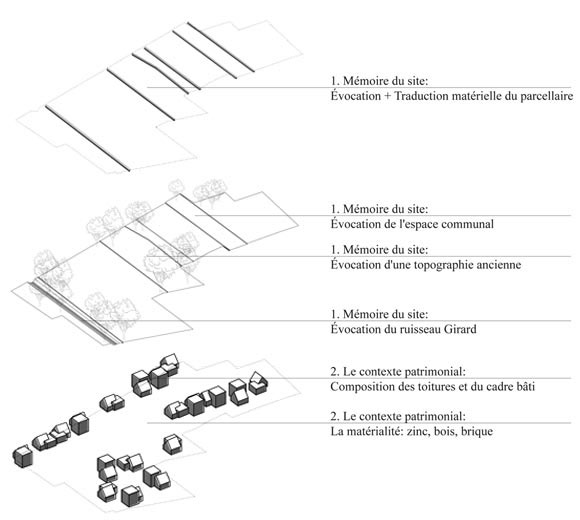 1. Mémoire du site:
Évocation + Traduction matérielle du parcellaire

1. Mémoire du site:
Évocation de l'espace communal

1. Mémoire du site:
Évocation d'une topographie ancienne

1. Mémoire du site:
Évocation du ruisseau Girard

2. Le contexte patrimonial:
Composition des toitures et du cadre bâti

2. Le contexte patrimonial:
La matérialité: zinc, bois, brique