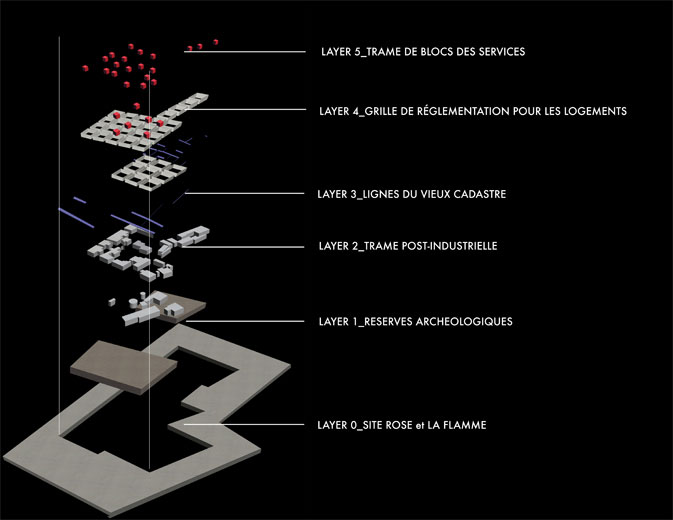 LAYER 5_TRAME DE BLOCS DES SERVICES

LAYER 4_GRILLE DE RÉGLEMENTATION POUR LES LOGEMENTS

LAYER 3_LIGNES DU VIEUX CADASTRE

LAYER 2_TRAME POST-INDUSTRIELLE

LAYER 1_RESERVES ARCHEOLOGIQUES

LAYER 0_SITE ROSE et LA FLAMME